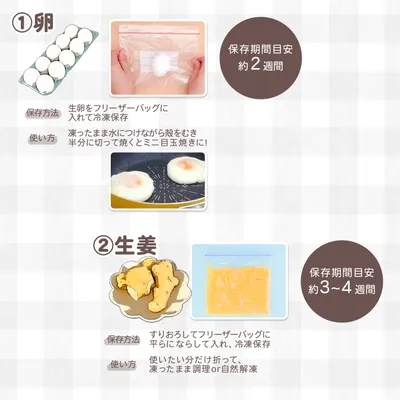 ①卵

保存期間目安
約2週間

保存方法 生卵をフリーザーバッグに入れて冷凍保存

使い方 凍ったまま水につけながら殻をむき半分に切って焼くとミニ目玉焼きに!

②生姜

保存期間目安
約3~4週間

保存方法 すりおろしてフリーザーバッグに平らにならして入れ、冷凍保存

使い方 使いたい分だけ折って、凍ったまま調理or自然解凍