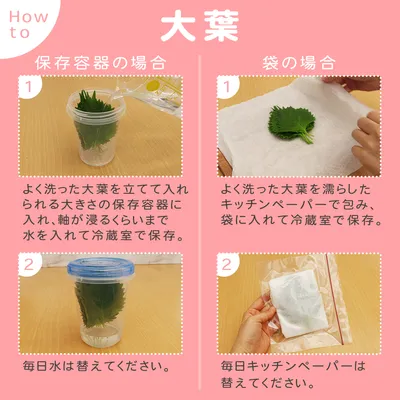 How to

大葉

保存容器の場合

1

よく洗った大葉を立てて入れられる大きさの保存容器に入れ、軸が浸るくらいまで水を入れて冷蔵室で保存。

2

毎日水は替えてください。

袋の場合

1

よく洗った大葉を濡らしたキッチンペーパーで包み、袋に入れて冷蔵室で保存。

2

毎日キッチンペーパーは替えてください。