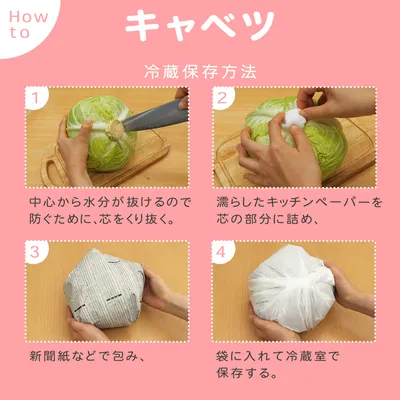 How to

キャベツ

冷蔵保存方法

1

中心から水分が抜けるので防ぐために、芯をくり抜く。

2

濡らしたキッチンペーパーを芯の部分に詰め、

3

新聞紙などで包み、

4

袋に入れて冷蔵室で保存する。