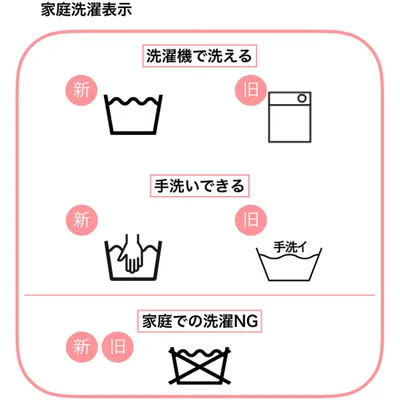 家庭洗濯表示

洗濯機で洗える

新

旧

手洗いできる

新

旧

手洗イ

家庭での洗濯NG

新 旧